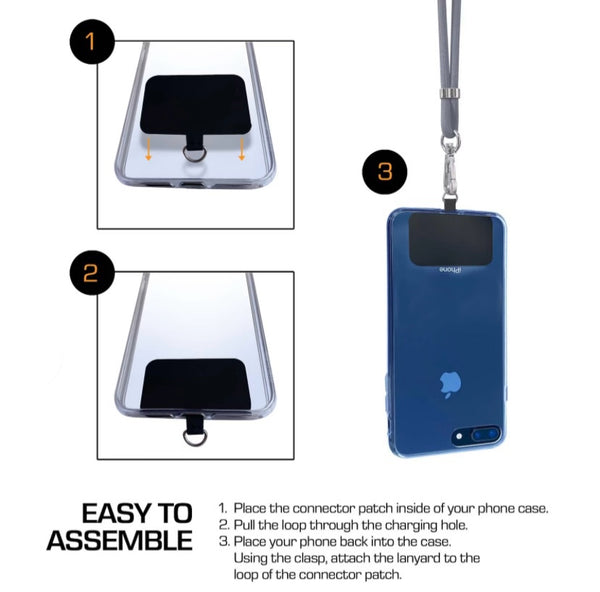 1

2

3

iPhone

EASY TO ASSEMBLE

1. Place the connector patch inside of your phone case.
2. Pull the loop through the charging hole.
3. Place your phone back into the case. Using the clasp, attach the lanyard to the loop of the connector patch.